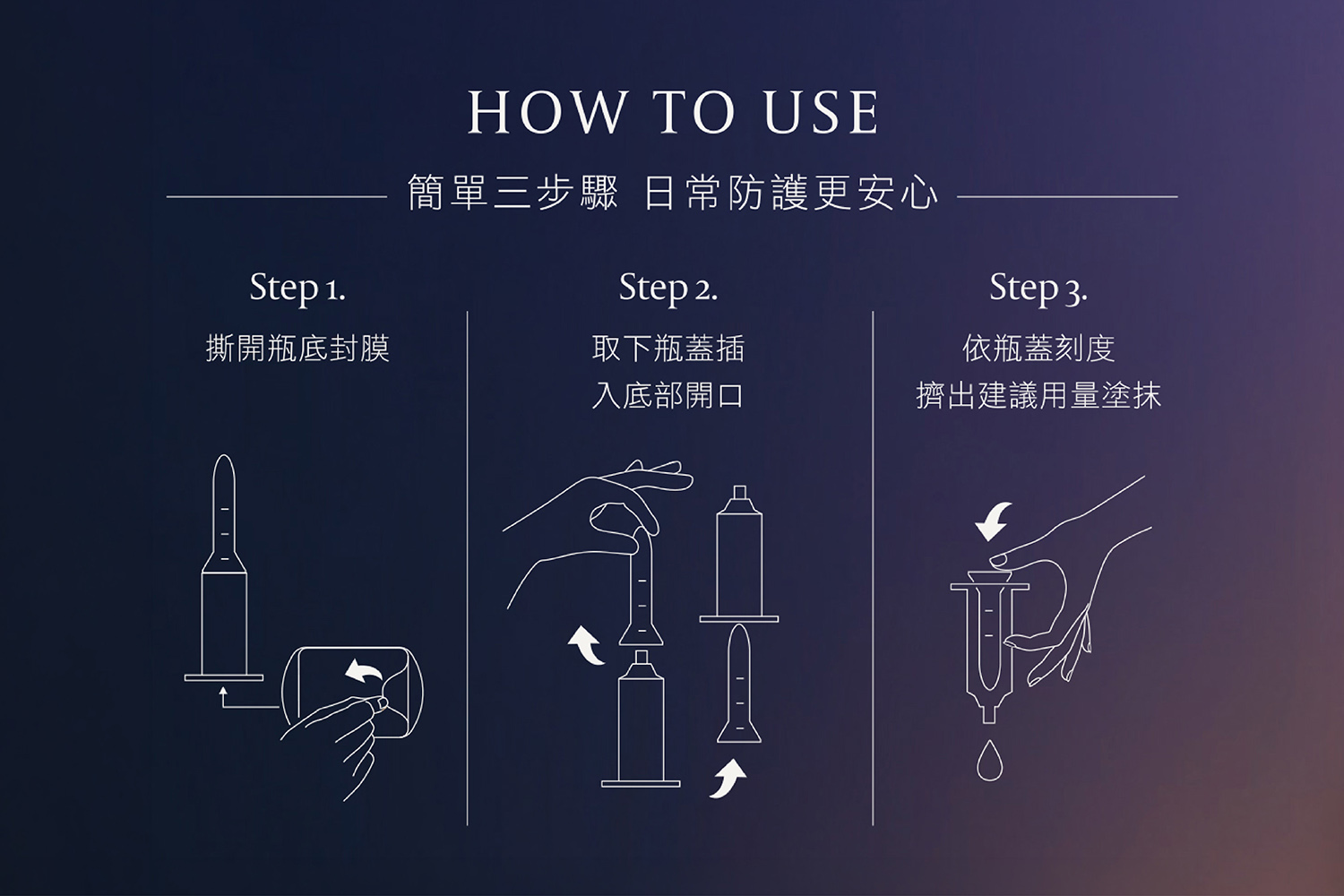 HOW TO USE

簡單三步驟 日常防護更安心

Step 1.

撕開瓶底封膜

Step 2.

取下瓶蓋插入底部開口

Step 3.

依瓶蓋刻度擠出建議用量塗抹